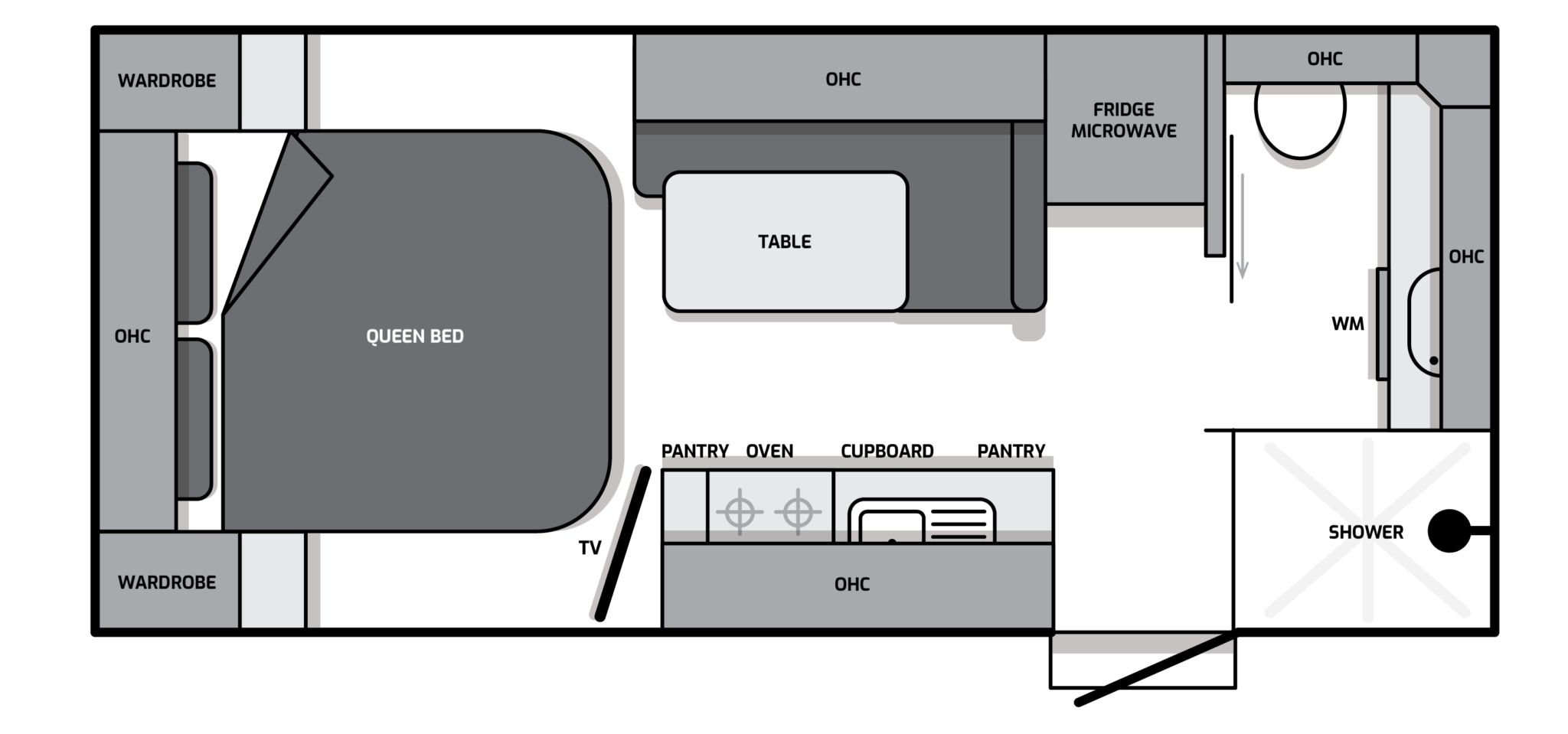 WARDROBE
OHC
FRIDGE MICROWAVE
OHC
TABLE
OHC
OHC
QUEEN BED
WM
PANTRY OVEN CUPBOARD PANTRY
TV
SHOWER
WARDROBE
OHC